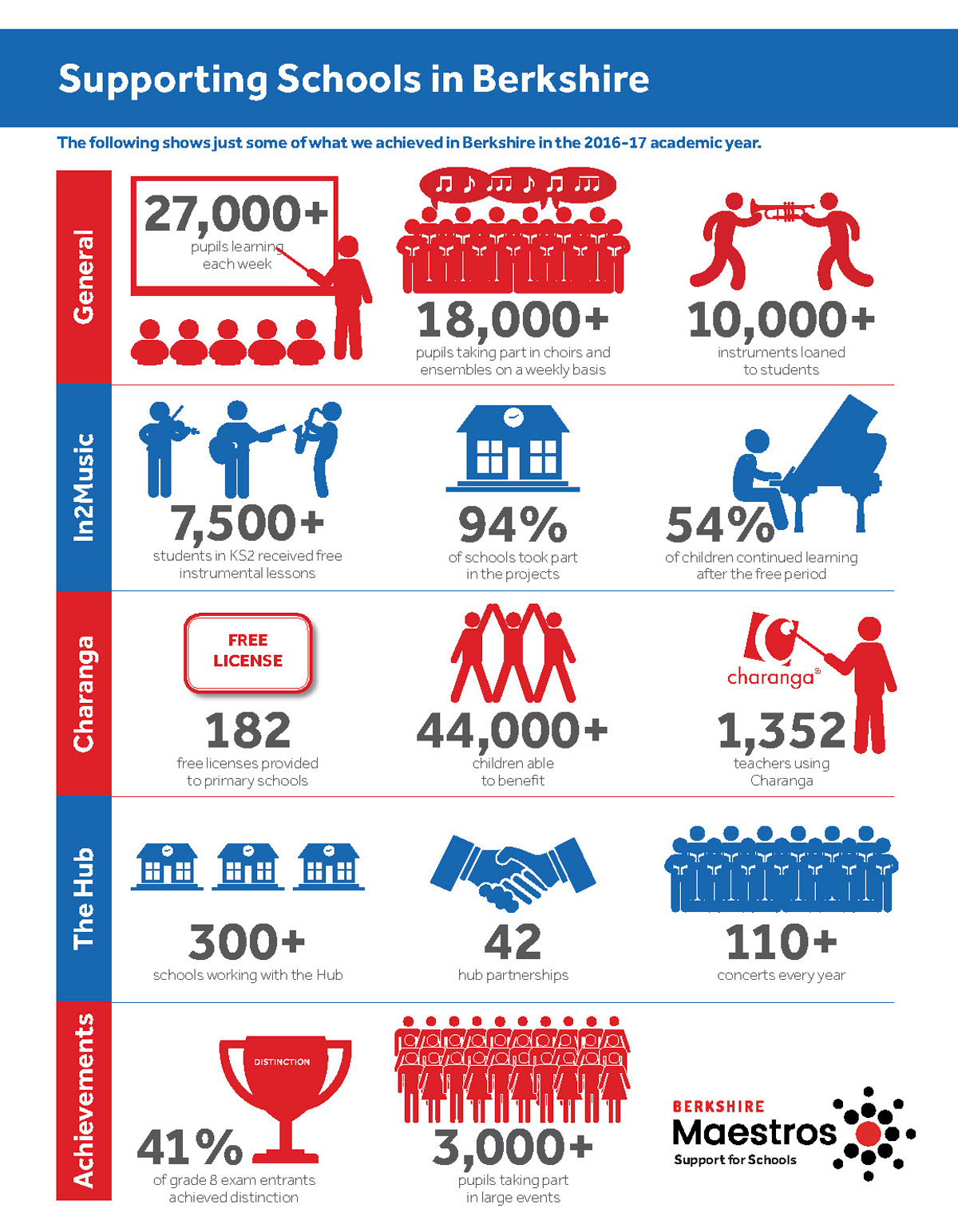 Supporting Schools in Berkshire

The following shows just some of what we achieved in Berkshire in the 2016-17 academic year.

General

27,000+
pupils learning each week

18,000+
pupils taking part in choirs and ensembles on a weekly basis

10,000+
instruments loaned to students

In2Music

7,500+
students in KS2 received free instrumental lessons

94%
of schools took part in the projects

54%
of children continued learning after the free period

Charanga

FREE LICENSE

182
free licenses provided to primary schools

44,000+
children able to benefit

charanga®

1,352
teachers using Charanga

The Hub

300+
schools working with the Hub

42
hub partnerships

110+
concerts every year

Achievements

DISTINCTION

41%
of grade 8 exam entrants achieved distinction

3,000+
pupils taking part in large events

BERKSHIRE
Maestros
Support for Schools